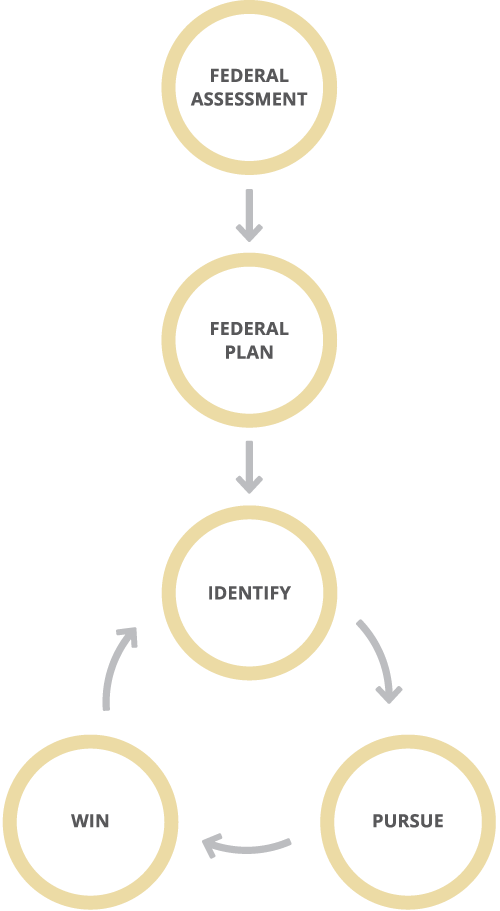 FEDERAL ASSESSMENT

FEDERAL PLAN

IDENTIFY

PURSUE

WIN